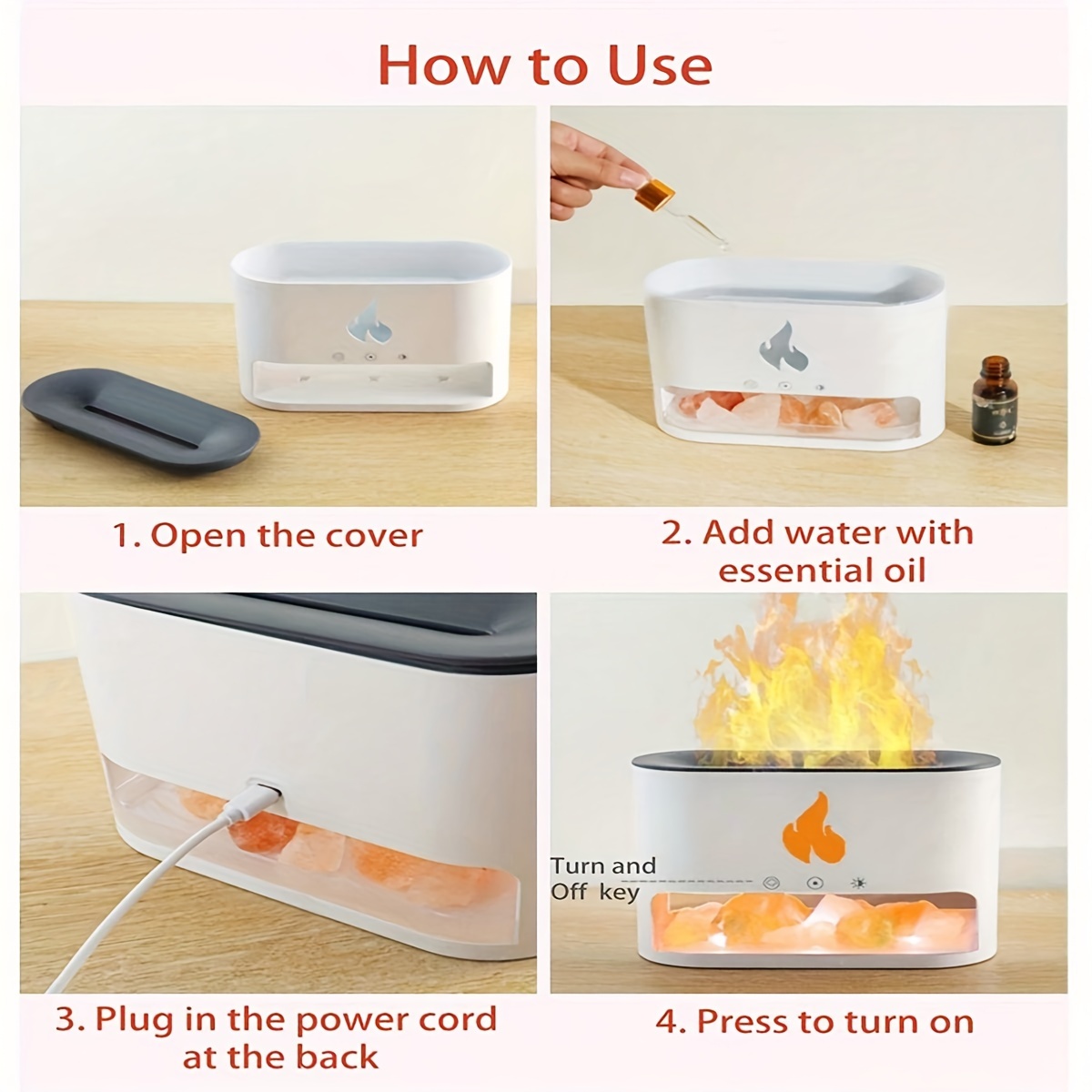 How to Use

1. Open the cover

2. Add water with essential oil

Turn and Off key

3. Plug in the power cord at the back

4. Press to turn on