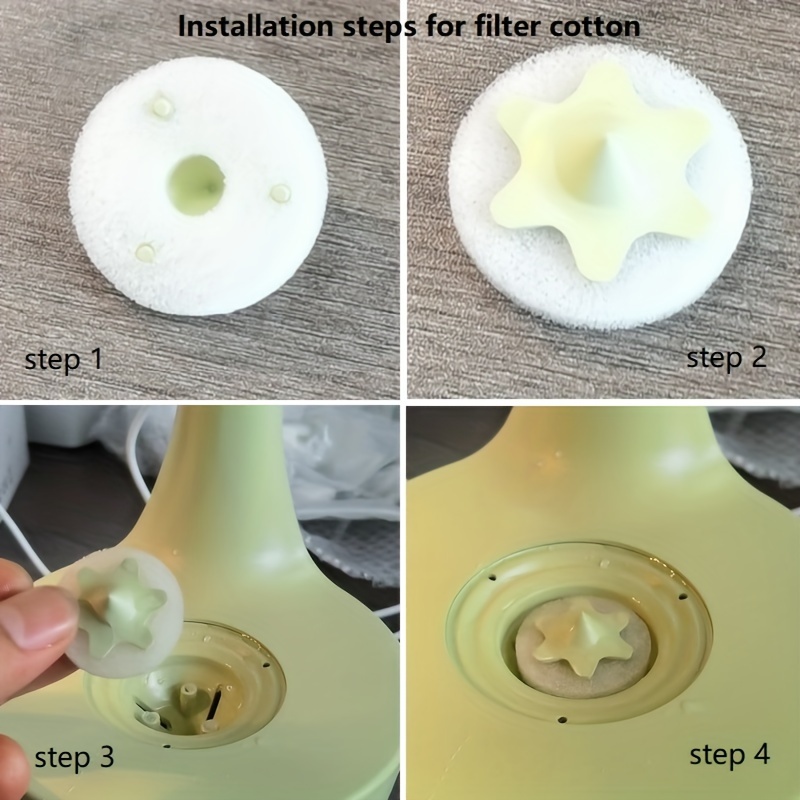 Installation steps for filter cotton

step 1

step 2

step 3

step 4