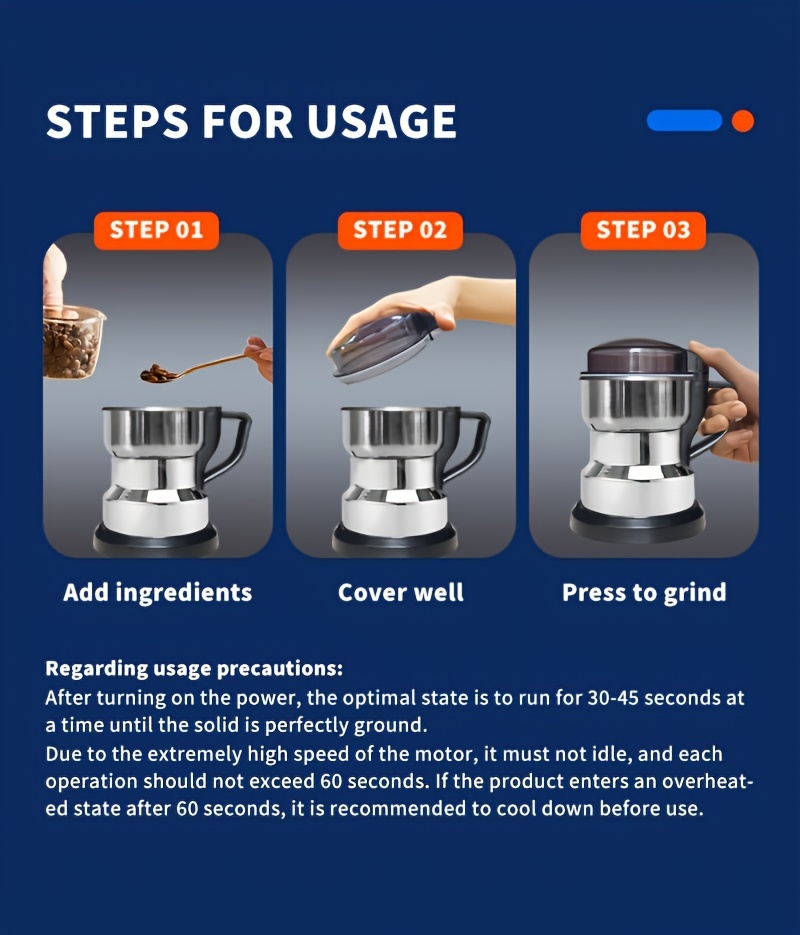 STEPS FOR USAGE

STEP 01

STEP 02

STEP 03

Add ingredients

Cover well

Press to grind

Regarding usage precautions:
After turning on the power, the optimal state is to run for 30-45 seconds at a time until the solid is perfectly ground.
Due to the extremely high speed of the motor, it must not idle, and each operation should not exceed 60 seconds. If the product enters an overheated state after 60 seconds, it is recommended to cool down before use.