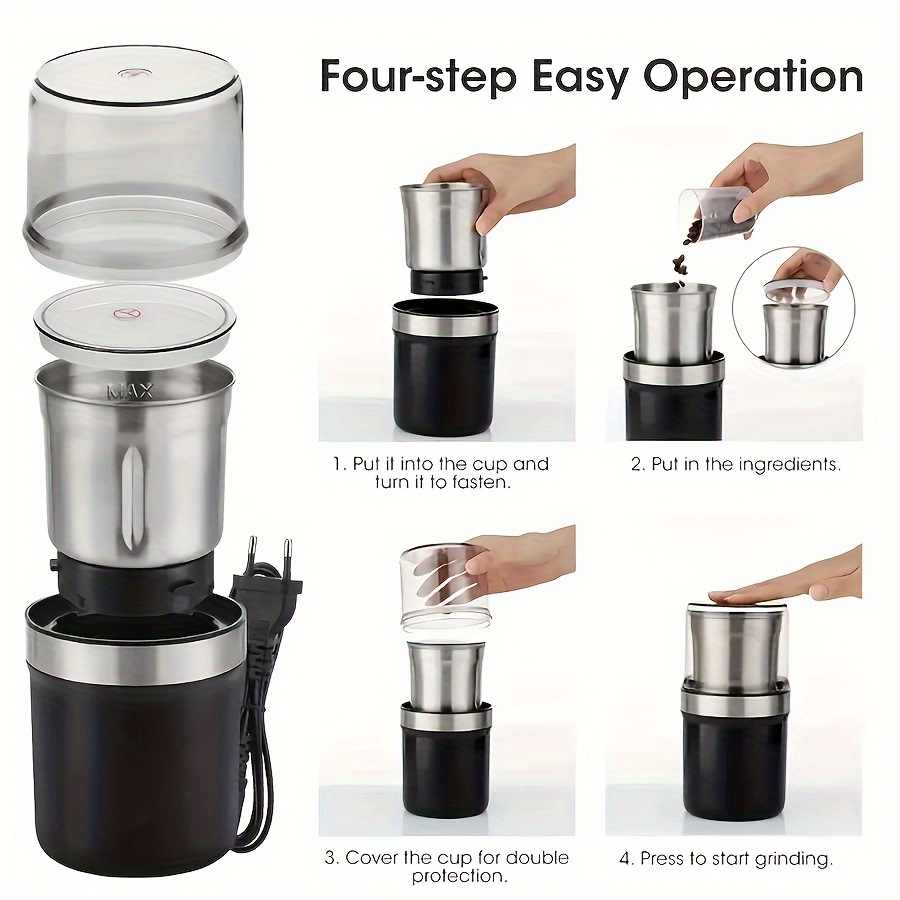 Four-step Easy Operation

MAX

1. Put it into the cup and turn it to fasten.

2. Put in the ingredients.

3. Cover the cup for double protection.

4. Press to start grinding.